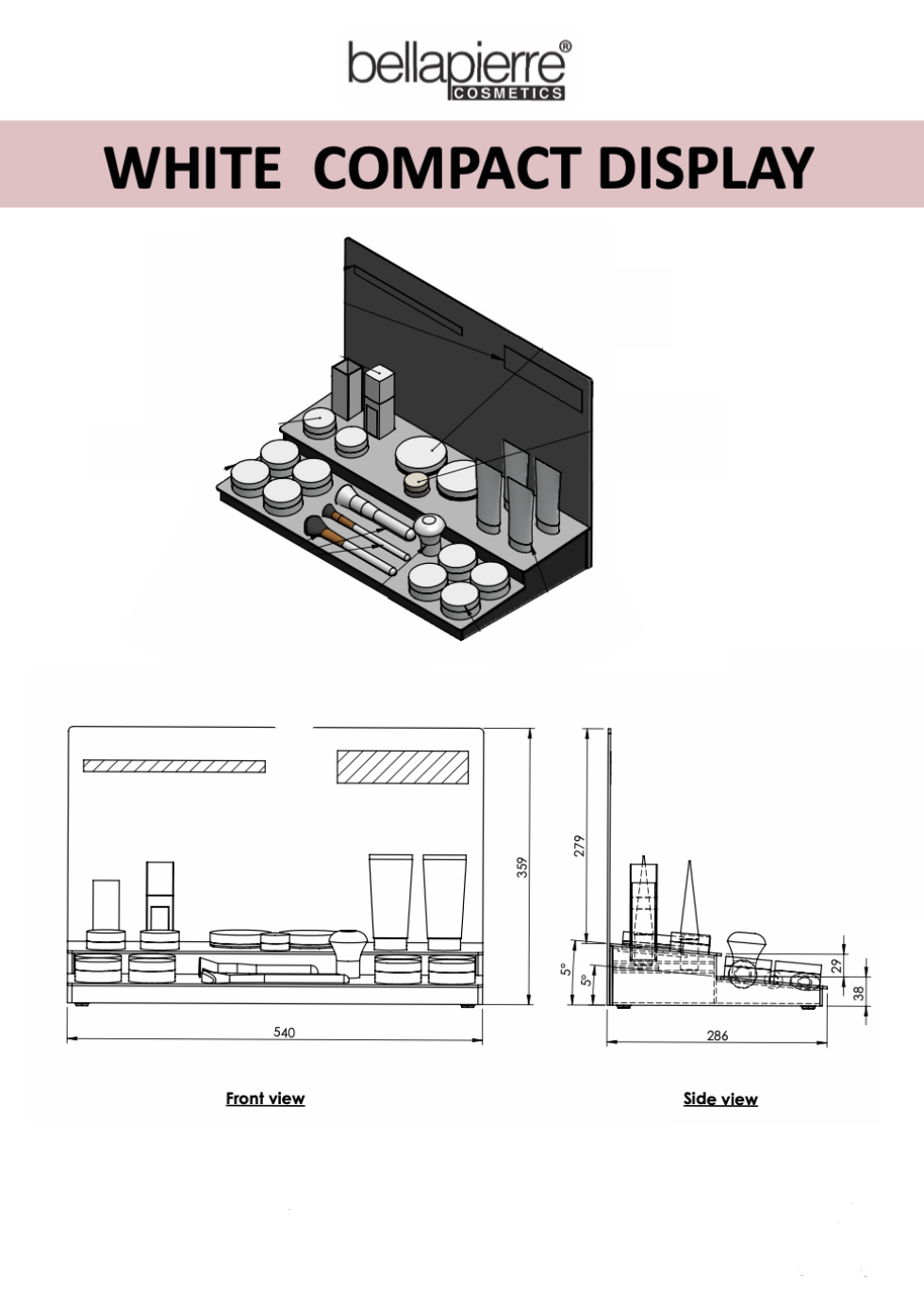 bellapierre®
COSMETICS

WHITE COMPACT DISPLAY

359

540

Front view

279

5°

5°

29

38

286

Side view